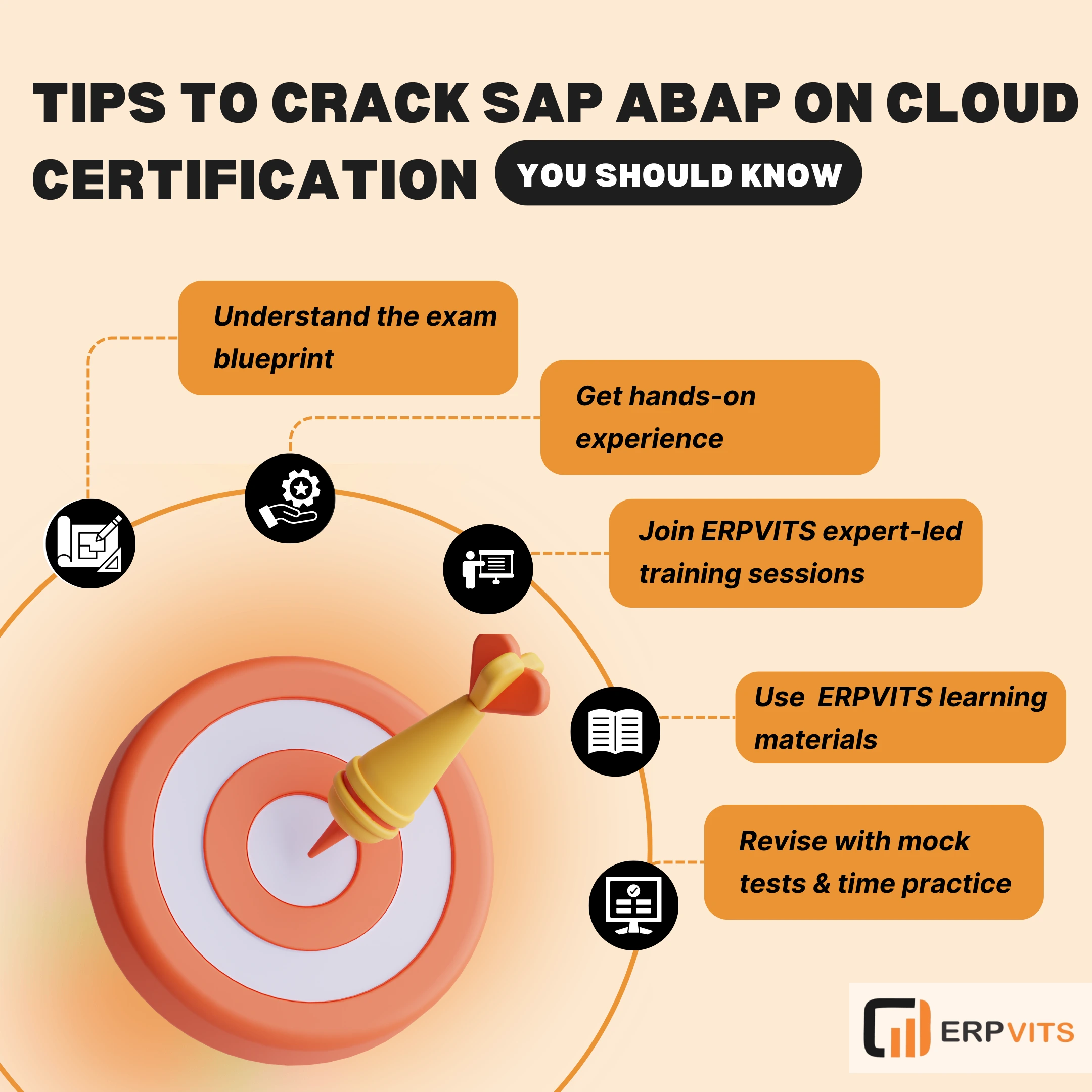 TIPS TO CRACK SAP ABAP ON CLOUD CERTIFICATION YOU SHOULD KNOW

Understand the exam blueprint

Get hands-on experience

Join ERPVITS expert-led training sessions

Use  ERPVITS learning materials

Revise with mock tests & time practice

ERPVITS